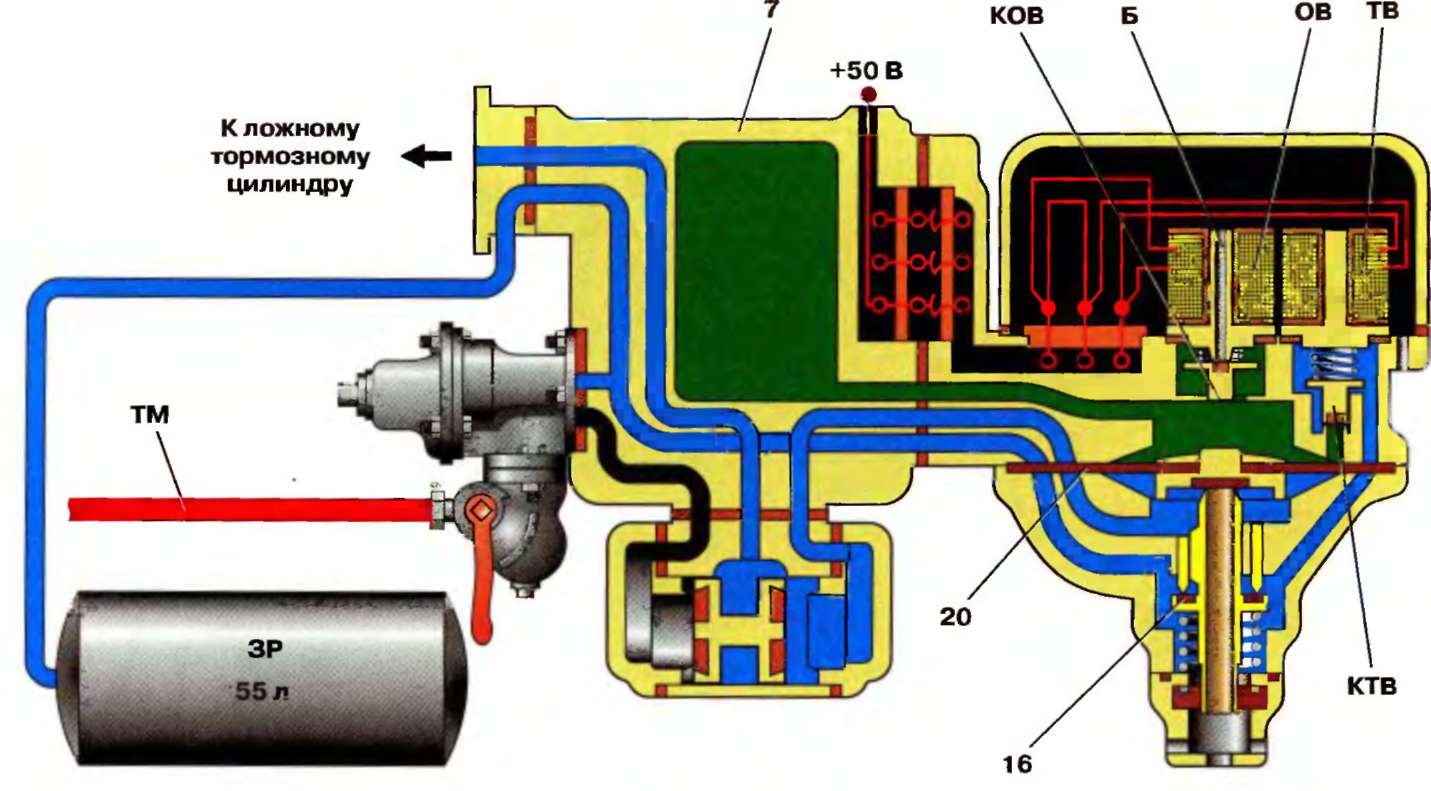 7
КОВ
Б
ОВ
ТВ
+50 В
К ложному тормозному цилиндру
ТМ
ЗР
55 л
20
16
КТВ