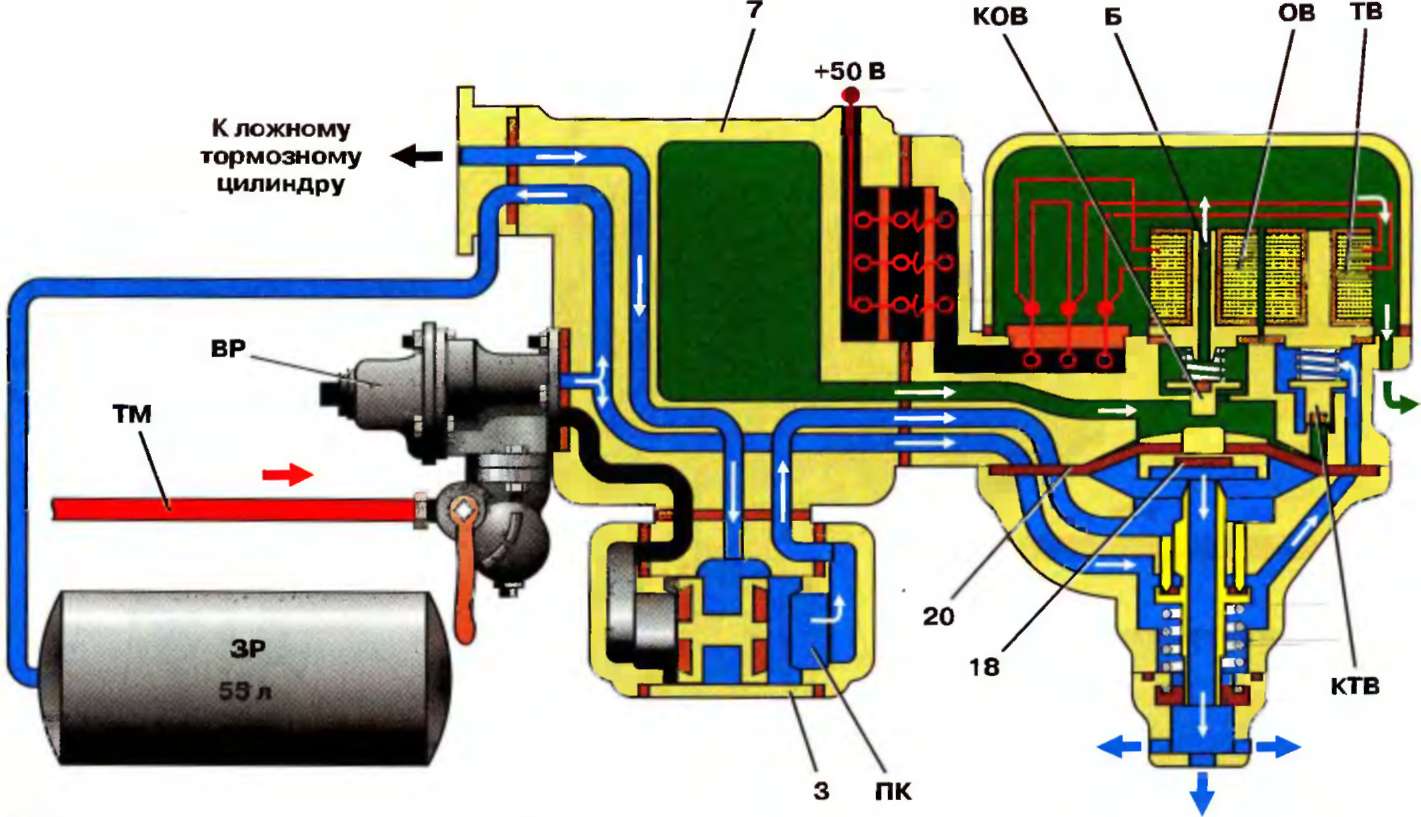 7
КОВ
Б
ОВ
ТВ
+50 В
К ложному тормозному цилиндру
ВР
ТМ
ЗР
55 л
20
18
КТВ
3
ПК