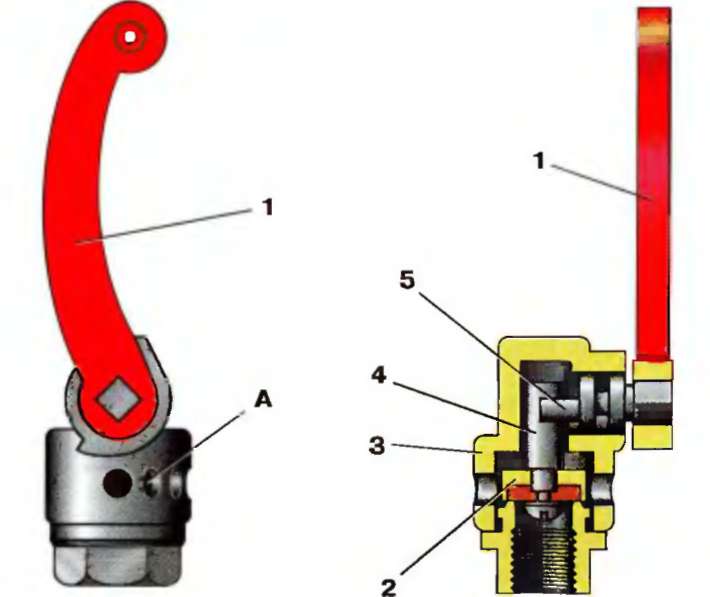 1
A
1
5
4
3
2