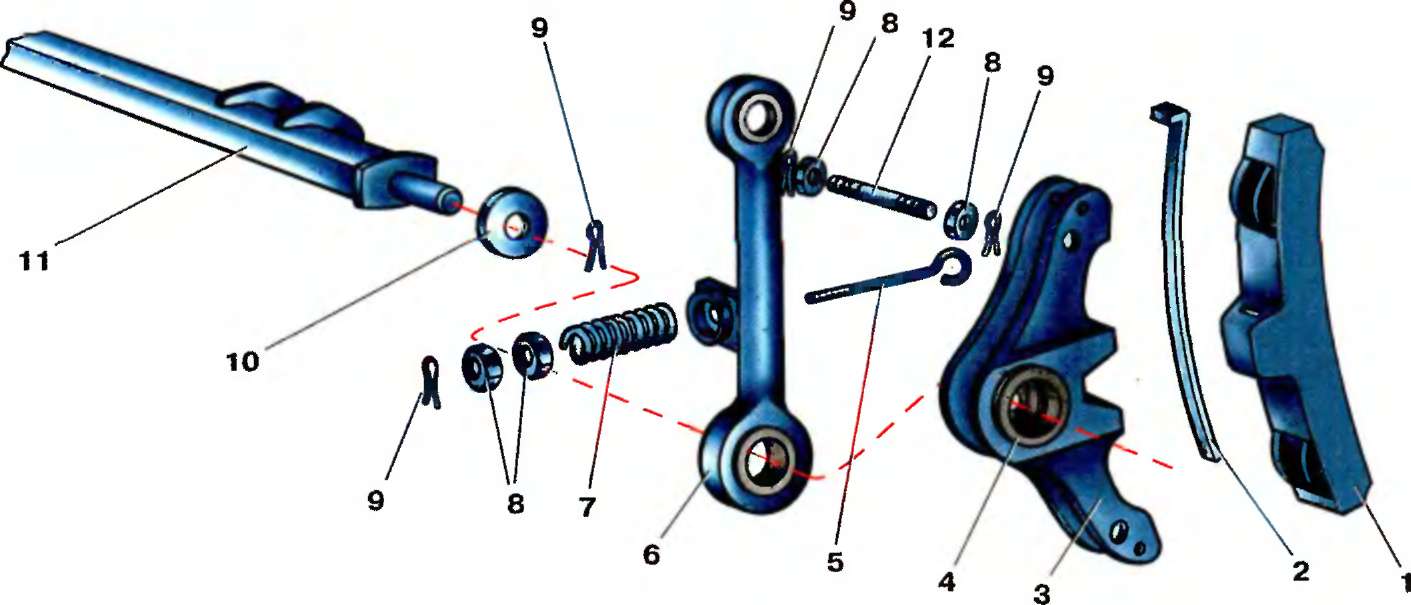 9
9
8
12
8
9
11
10
9
8
7
6
5
4
3
2
1