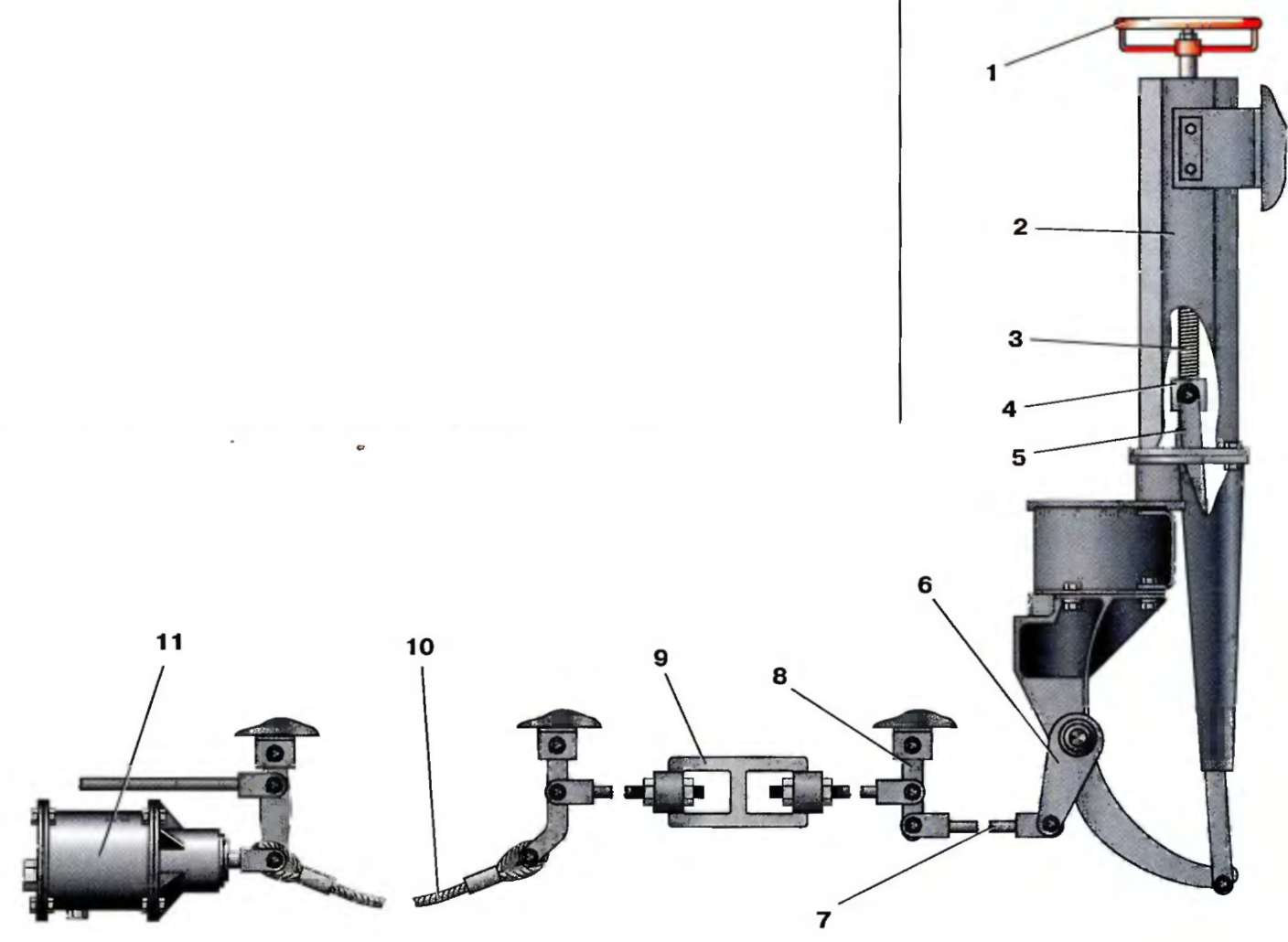 1
2
3
4
5
6
11
10
9
8
7