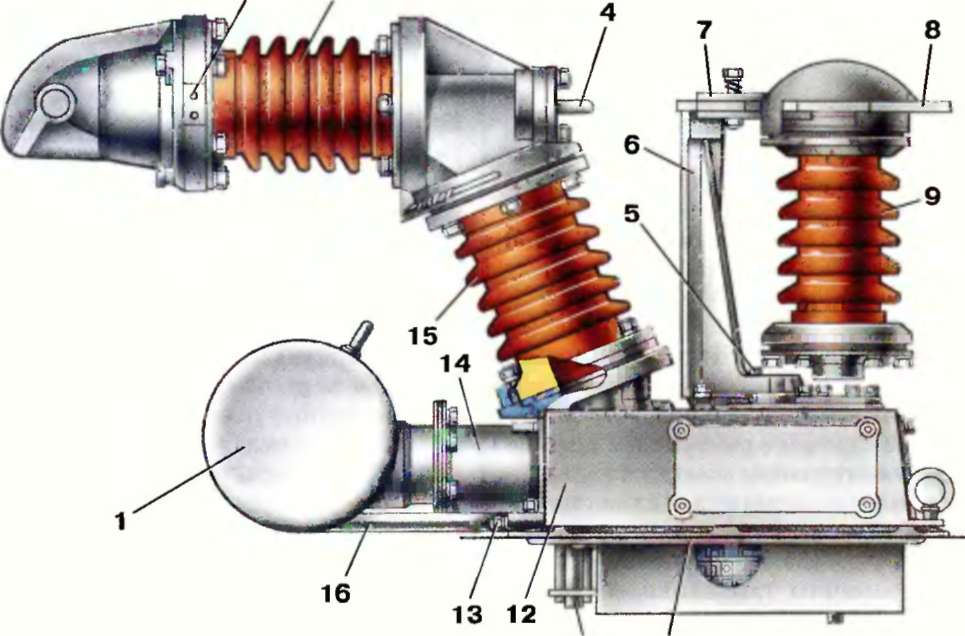 4
7
8
6
9
5
15
14
1
16
13
12