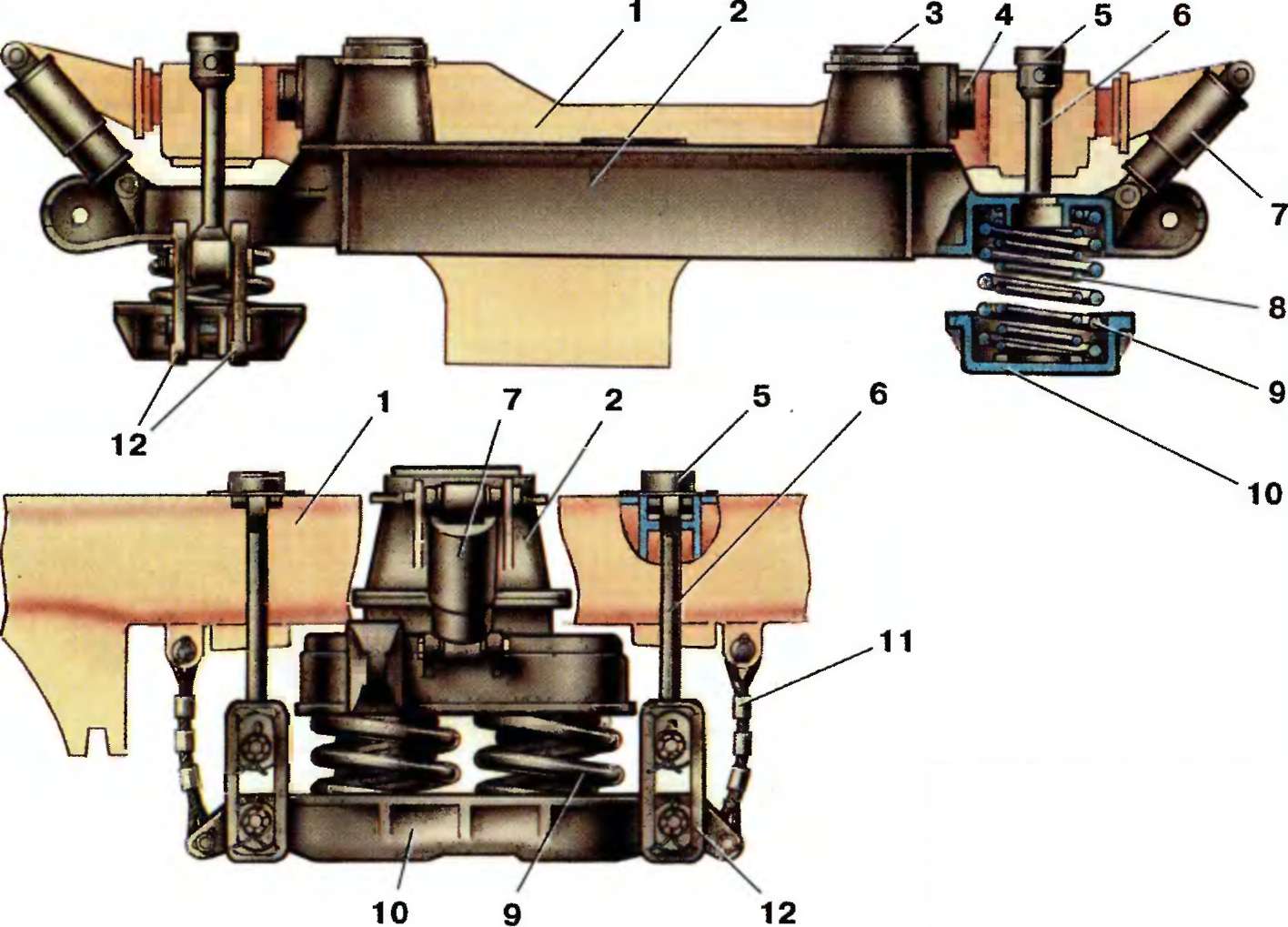 1 2 3 4 5 6 7 8 9 10 12

1 7 2 5 6 11 10 9 12