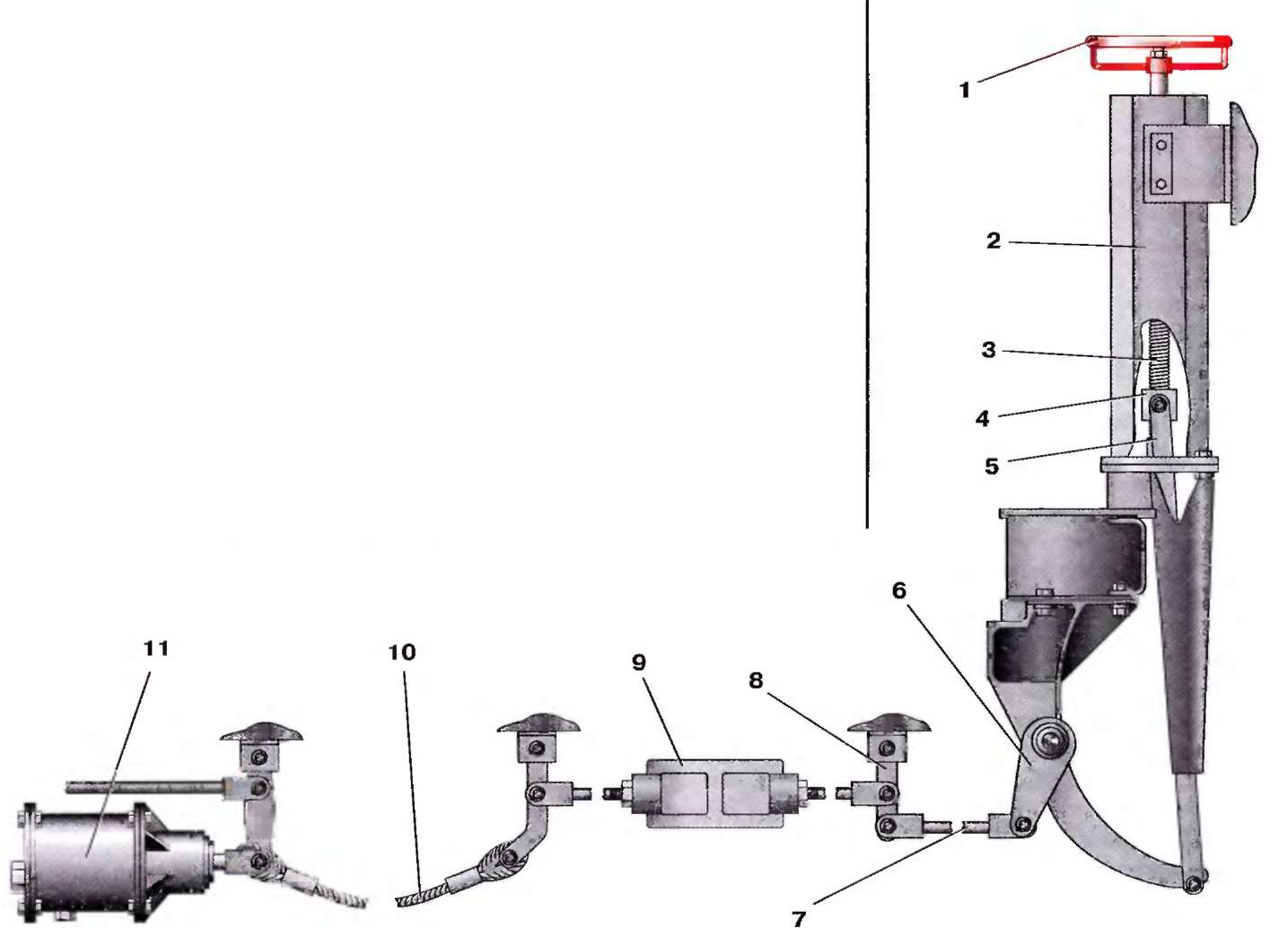 1
2
3
4
5
6
11
10
9
8
7