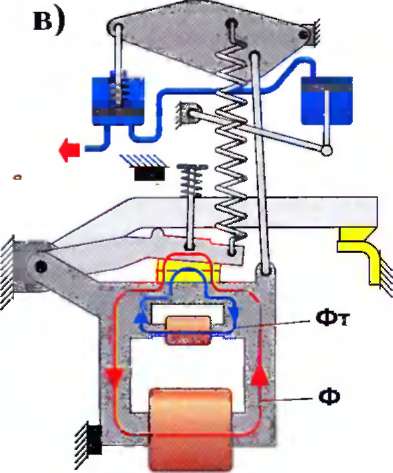 в)

Фт

Ф